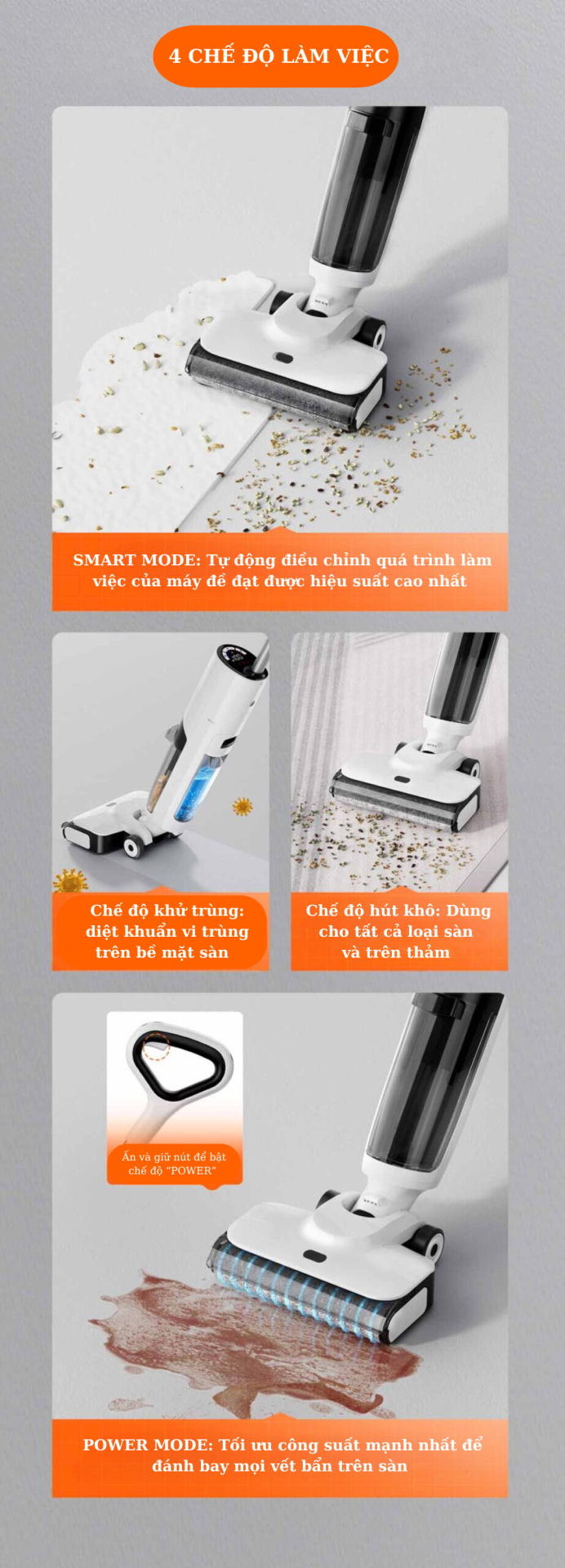 4 CHẾ ĐỘ LÀM VIỆC

SMART MODE: Tự động điều chỉnh quá trình làm việc của máy để đạt được hiệu suất cao nhất

Chế độ khử trùng: diệt khuẩn vi trùng trên bề mặt sàn

Chế độ hút khô: Dùng cho tất cả loại sàn và trên thảm

Ấn và giữ nút để bật chế độ "POWER"

POWER MODE: Tối ưu công suất mạnh nhất để đánh bay mọi vết bẩn trên sàn